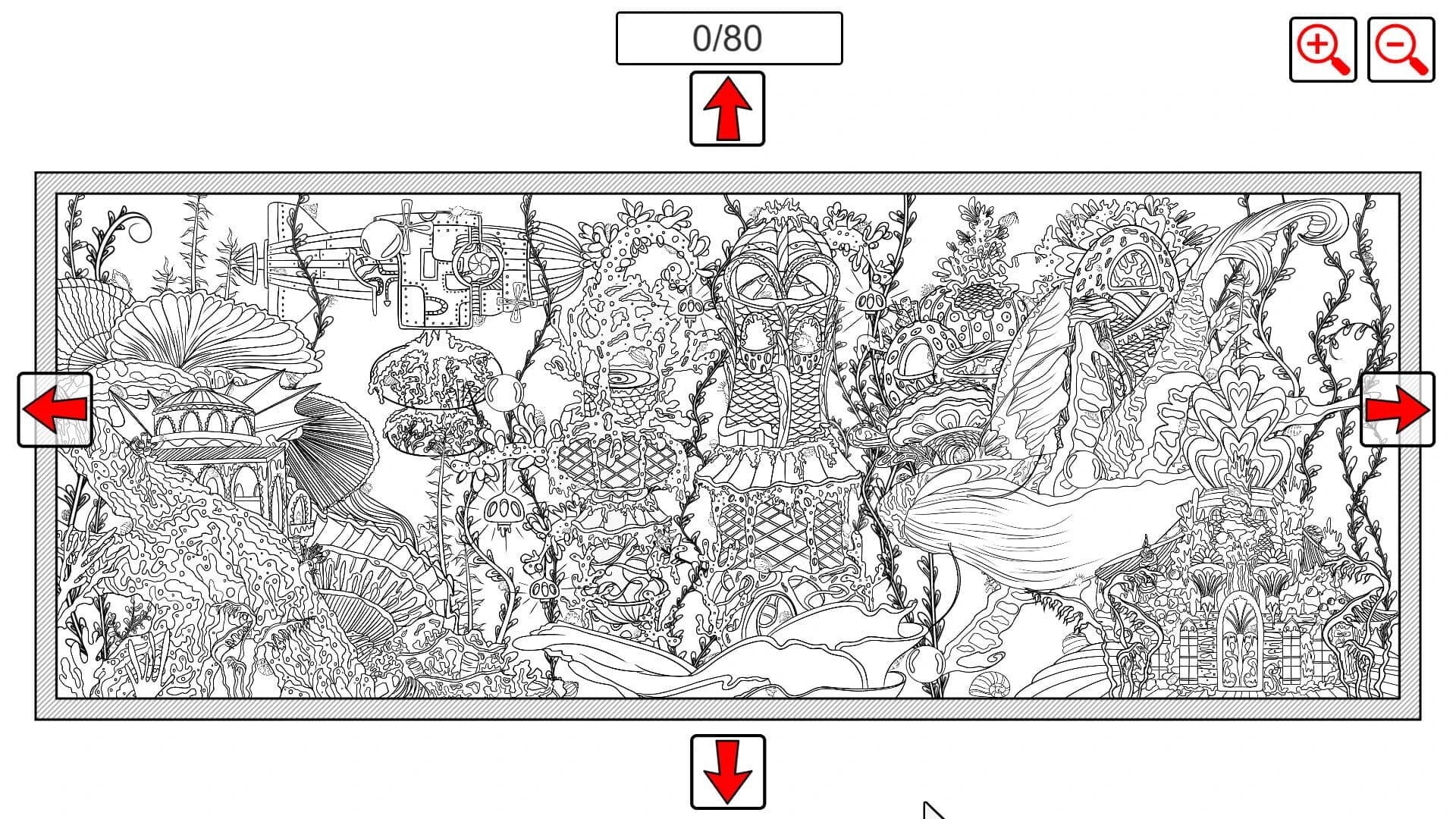 0/80